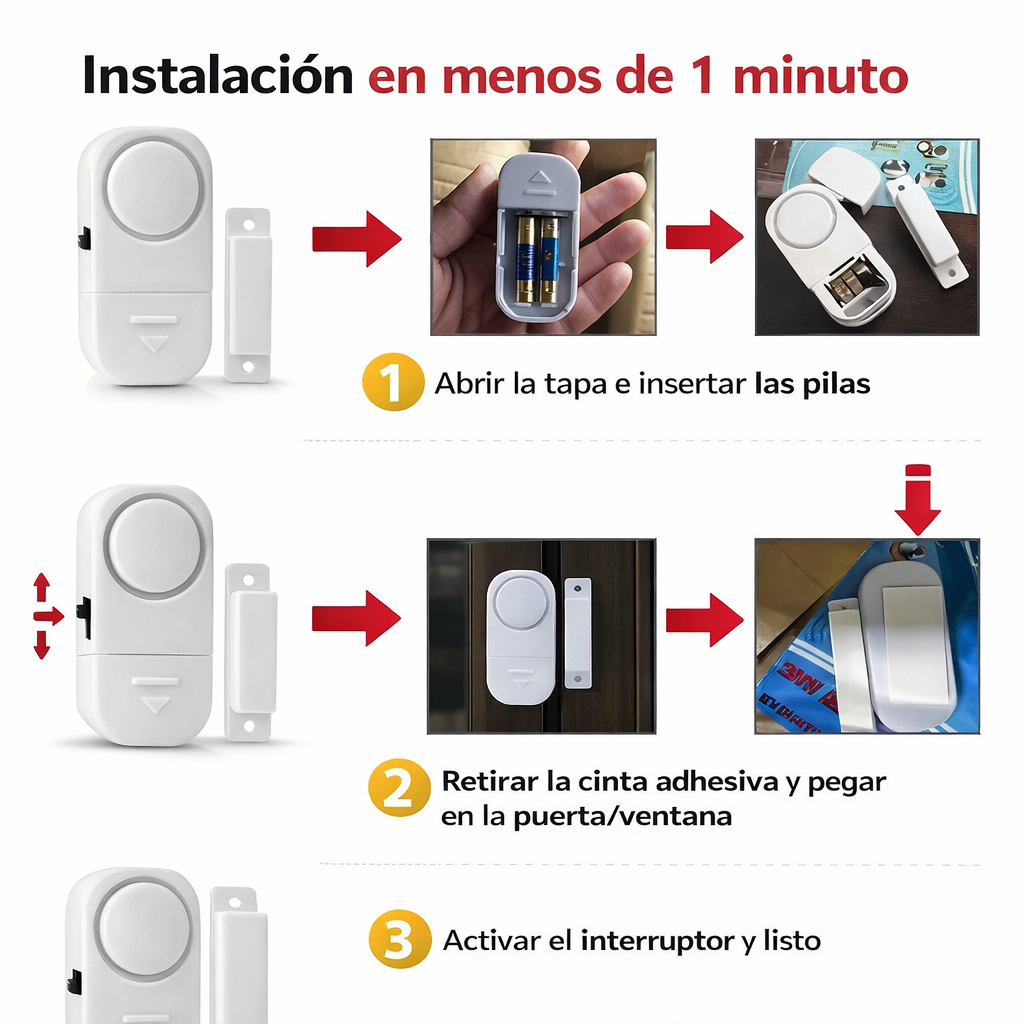 Instalación en menos de 1 minuto

1 Abrir la tapa e insertar las pilas

2 Retirar la cinta adhesiva y pegar en la puerta/ventana

3 Activar el interruptor y listo